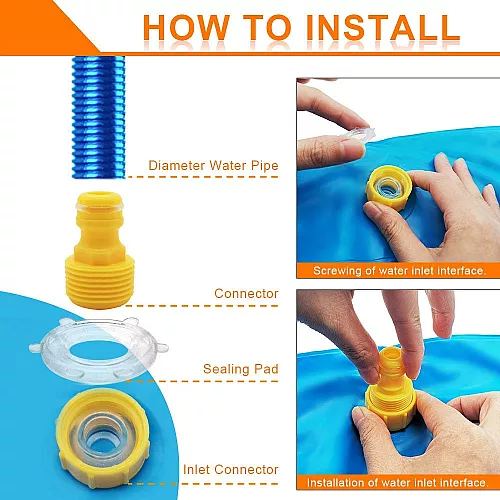 HOW TO INSTALL

Diameter Water Pipe

Connector

Sealing Pad

Inlet Connector

Screwing of water inlet interface.

Installation of water inlet interface.