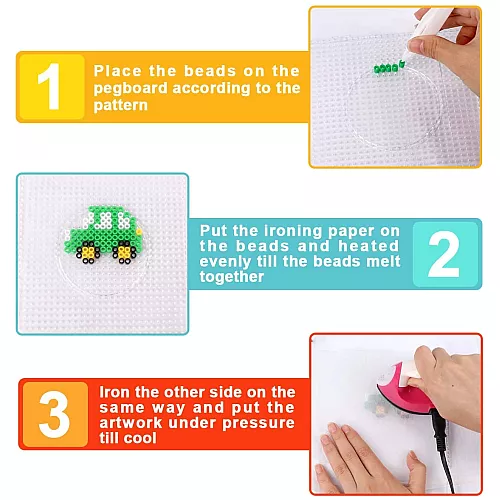 1

Place the beads on the pegboard according to the pattern

Put the ironing paper on the beads and heated evenly till the beads melt together

2

3

Iron the other side on the same way and put the artwork under pressure till cool