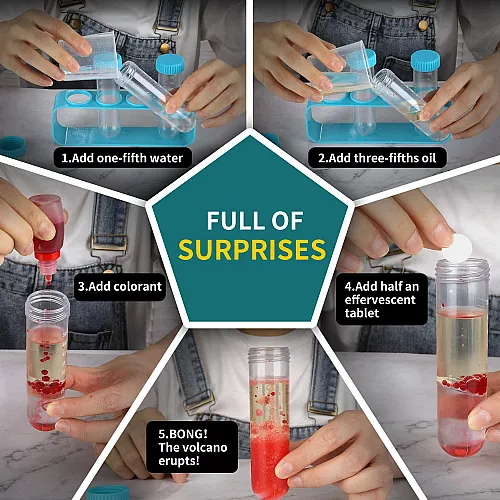 1.Add one-fifth water

2.Add three-fifths oil

FULL OF SURPRISES

3.Add colorant

4.Add half an effervescent tablet

5.BONG! The volcano erupts!