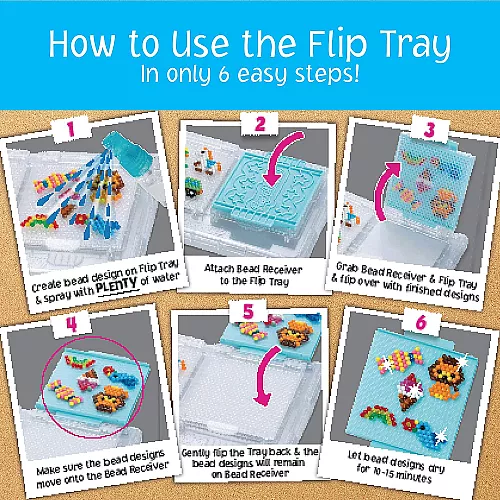 How to Use the Flip Tray
In only 6 easy steps!

1
Create bead design on Flip Tray & spray with PLENTY of water

2
Attach Bead Receiver to the Flip Tray

3
Grab Bead Receiver & Flip Tray & flip over with finished designs

4
Make sure the bead designs move onto the Bead Receiver

5
Gently flip the Tray back & the bead designs will remain on Bead Receiver

6
Let bead designs dry for 10-15 minutes