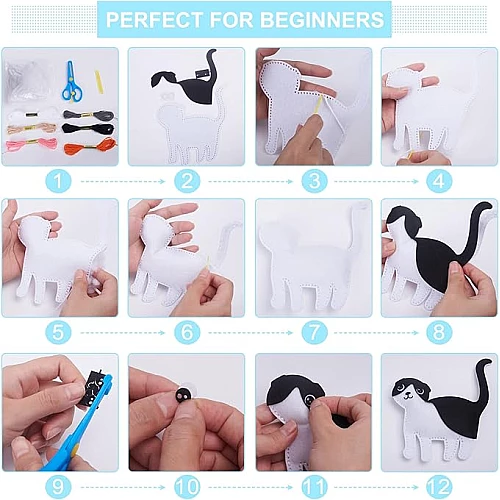 PERFECT FOR BEGINNERS

1
2
3
4
5
6
7
8
9
10
11
12