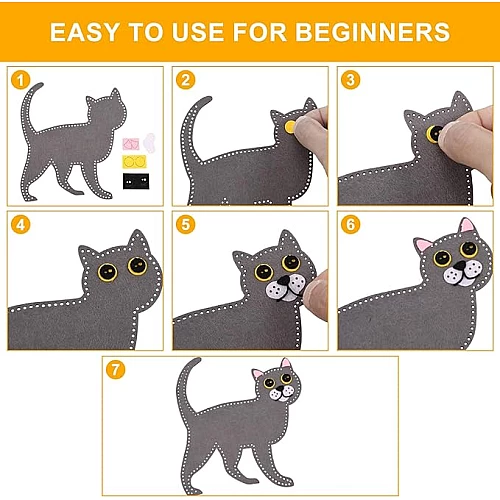 EASY TO USE FOR BEGINNERS

1

2

3

4

5

6

7