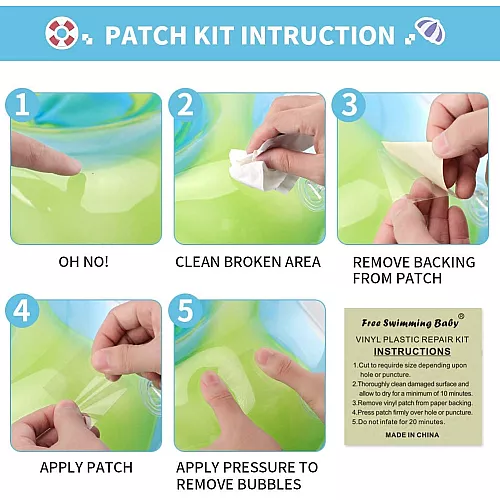 PATCH KIT INTRUCTION

1

OH NO!

2

CLEAN BROKEN AREA

3

REMOVE BACKING FROM PATCH

4

APPLY PATCH

5

APPLY PRESSURE TO REMOVE BUBBLES

Free Swimming Baby®

VINYL PLASTIC REPAIR KIT

INSTRUCTIONS

1.Cut to requirde size depending upon hole or puncture.

2.Thoroughly clean damaged surface and allow to dry for a minimum of 10 minutes.

3.Remove vinyl patch from paper backing.

4.Press patch firmly over hole or puncture.

5.Do not infate for 20 minutes.

MADE IN CHINA