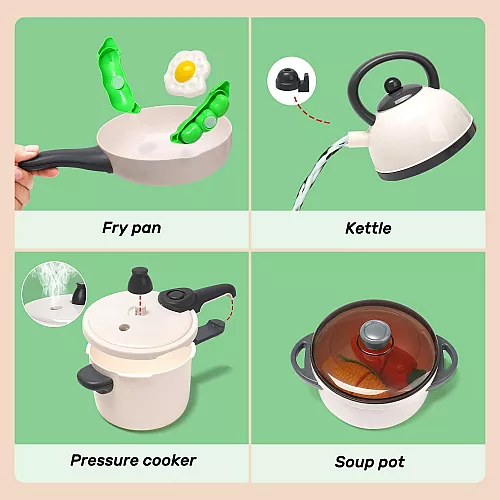 Fry pan

Kettle

Pressure cooker

Soup pot