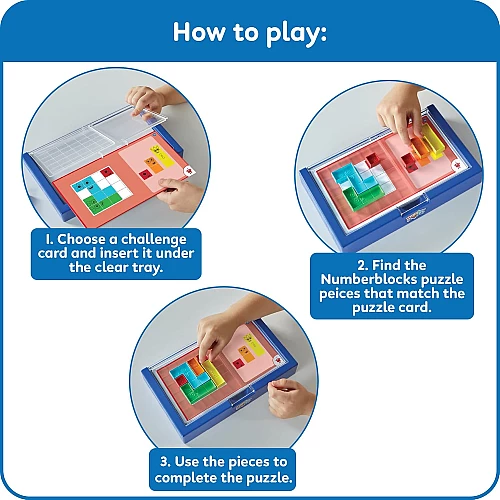 How to play:

1. Choose a challenge card and insert it under the clear tray.

2. Find the Numberblocks puzzle peices that match the puzzle card.

3. Use the pieces to complete the puzzle.