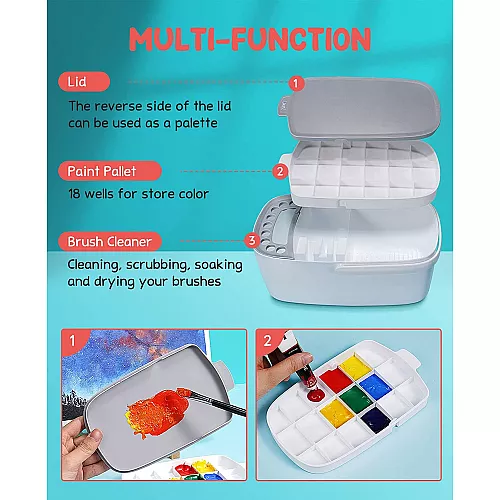 MULTI-FUNCTION

Lid

1

The reverse side of the lid can be used as a palette

Paint Pallet

2

18 wells for store color

Brush Cleaner

3

Cleaning, scrubbing, soaking and drying your brushes

1

2