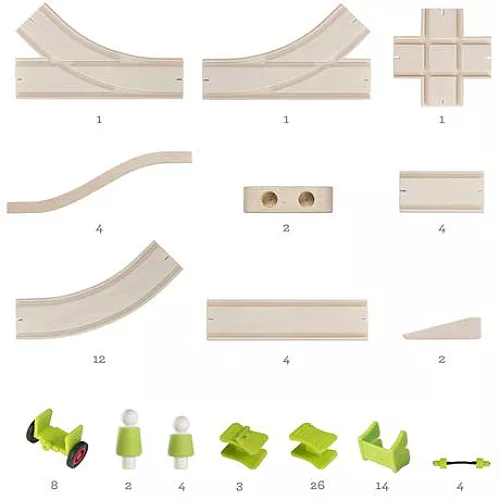 1
1
1
4
2
4
12
4
2
8
2
4
3
26
14
4