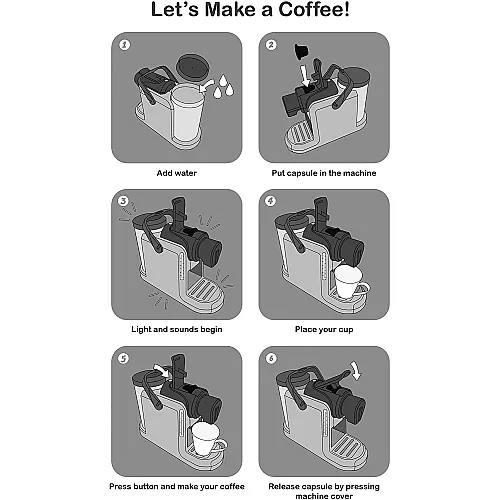 Let's Make a Coffee!

1

Add water

2

Put capsule in the machine

3

Light and sounds begin

4

Place your cup

5

Press button and make your coffee

6

Release capsule by pressing machine cover