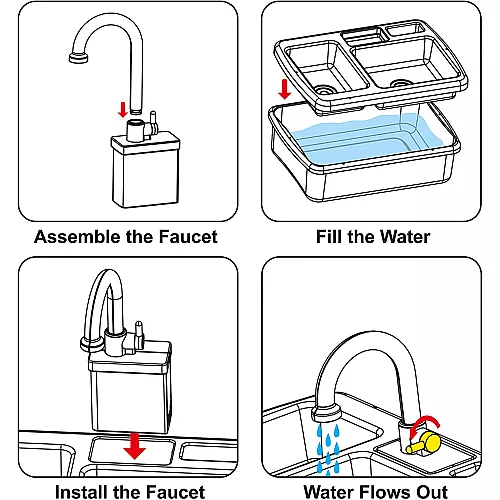 Assemble the Faucet

Fill the Water

Install the Faucet

Water Flows Out