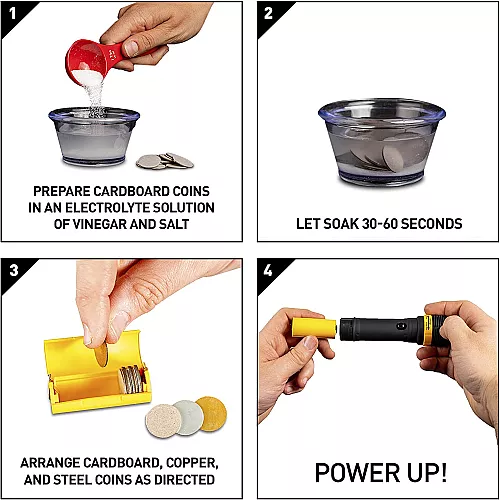 1

PREPARE CARDBOARD COINS IN AN ELECTROLYTE SOLUTION OF VINEGAR AND SALT

2

LET SOAK 30-60 SECONDS

3

ARRANGE CARDBOARD, COPPER, AND STEEL COINS AS DIRECTED

4

POWER UP!