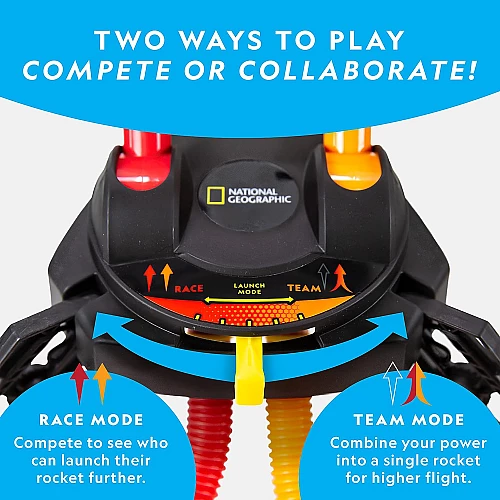 TWO WAYS TO PLAY
COMPETE OR COLLABORATE!

NATIONAL GEOGRAPHIC

RACE

LAUNCH MODE

TEAM

RACE MODE
Compete to see who can launch their rocket further.

TEAM MODE
Combine your power into a single rocket for higher flight.