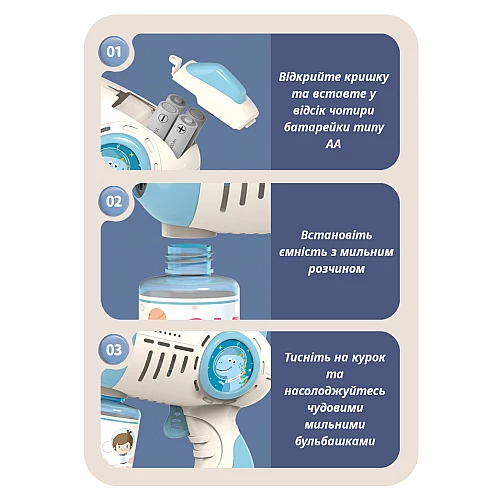 01

Відкрийте кришку та вставте у відсік чотири батарейки типу АА

02

Встановіть ємність з мильним розчином

03

Тисніть на курок та насолоджуйтесь чудовими мильними бульбашками