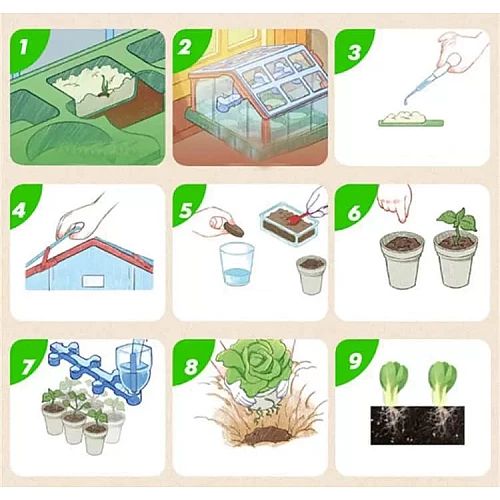 1

2

3

4

5

6

7

8

9