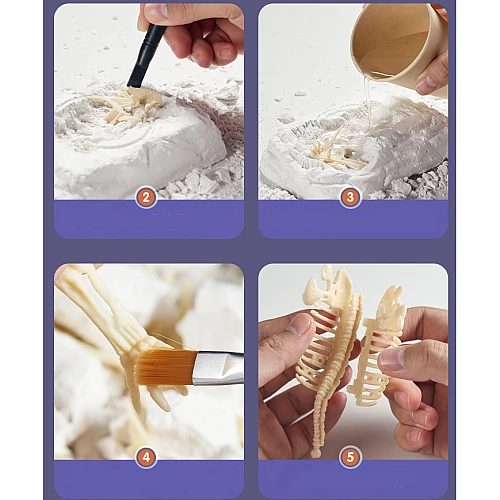 2
3
4
5