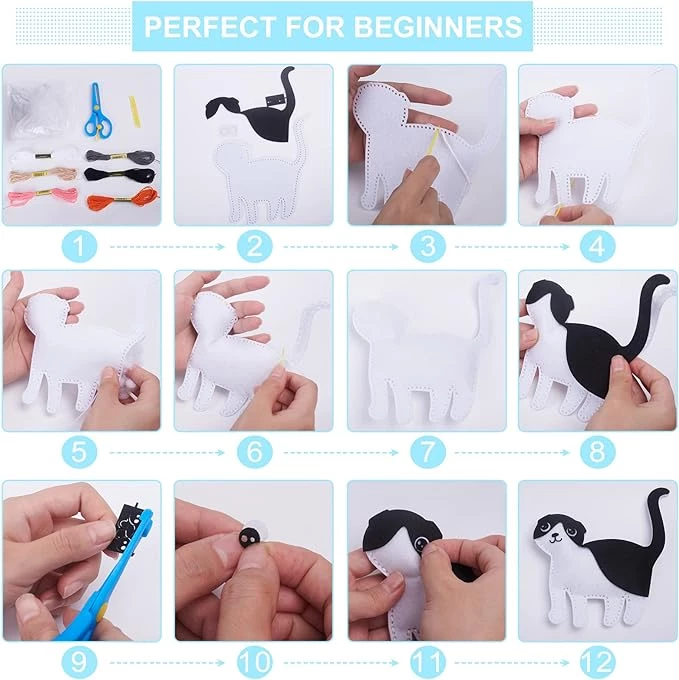 PERFECT FOR BEGINNERS

1

2

3

4

5

6

7

8

9

10

11

12