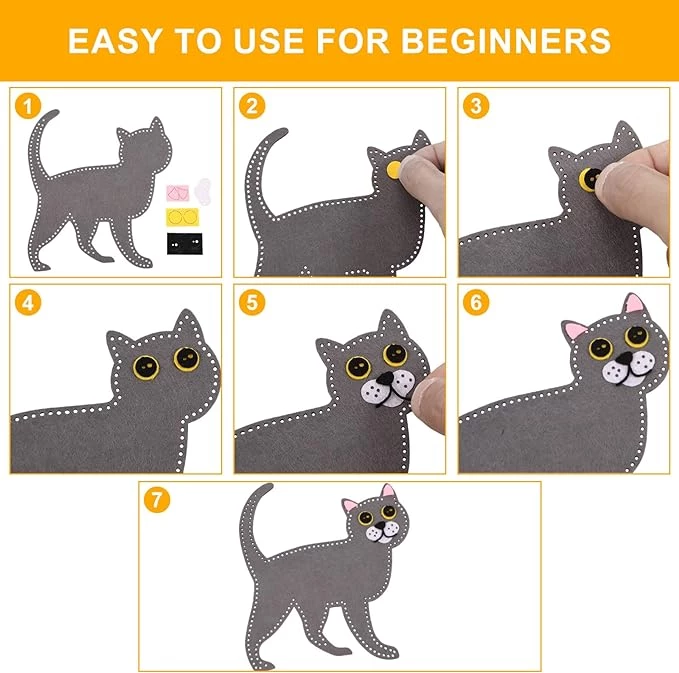 EASY TO USE FOR BEGINNERS

1

2

3

4

5

6

7