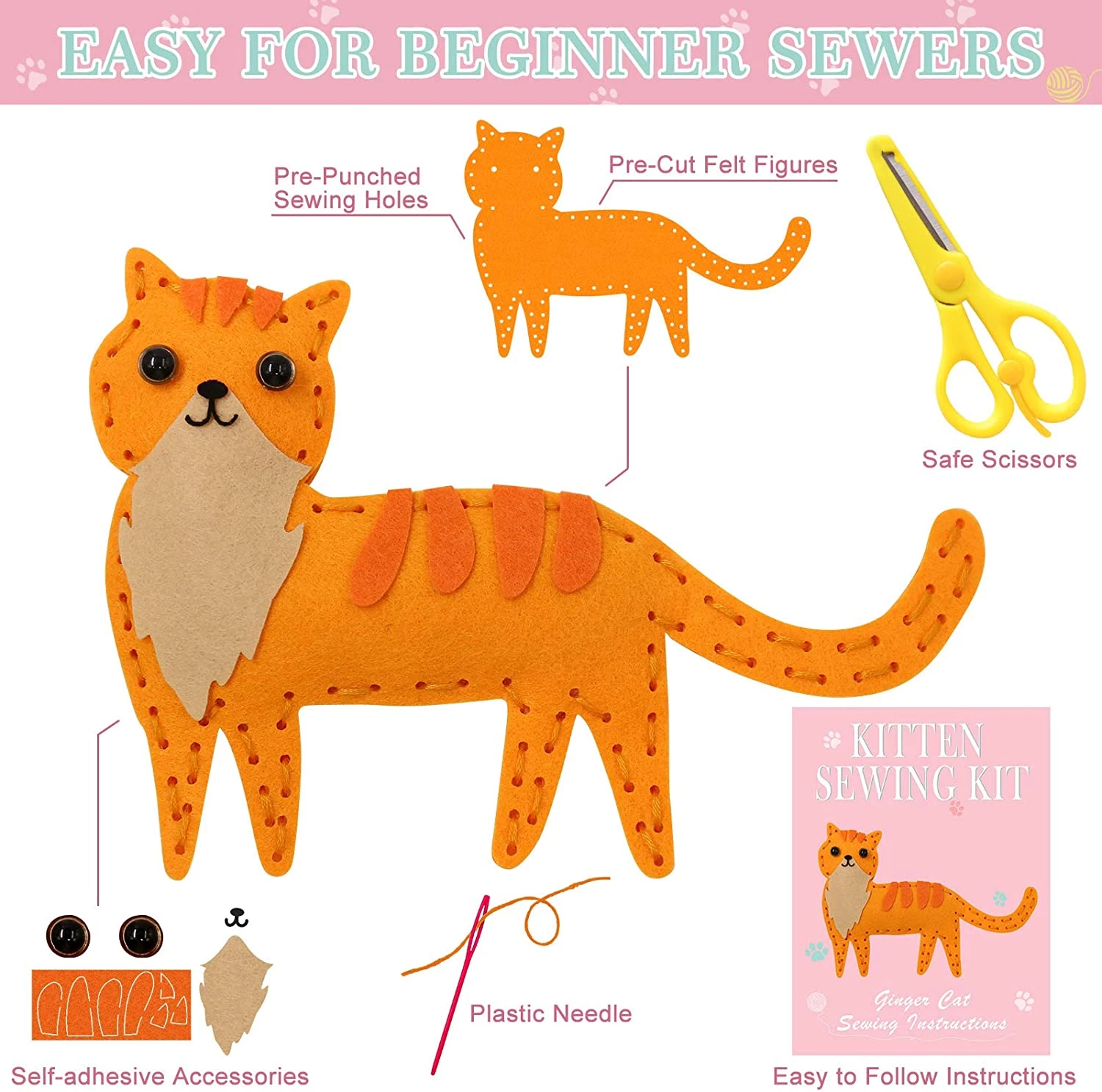 EASY FOR BEGINNER SEWERS

Pre-Punched Sewing Holes

Pre-Cut Felt Figures

Safe Scissors

KITTEN SEWING KIT

Ginger Cat Sewing Instructions

Self-adhesive Accessories

Plastic Needle

Easy to Follow Instructions