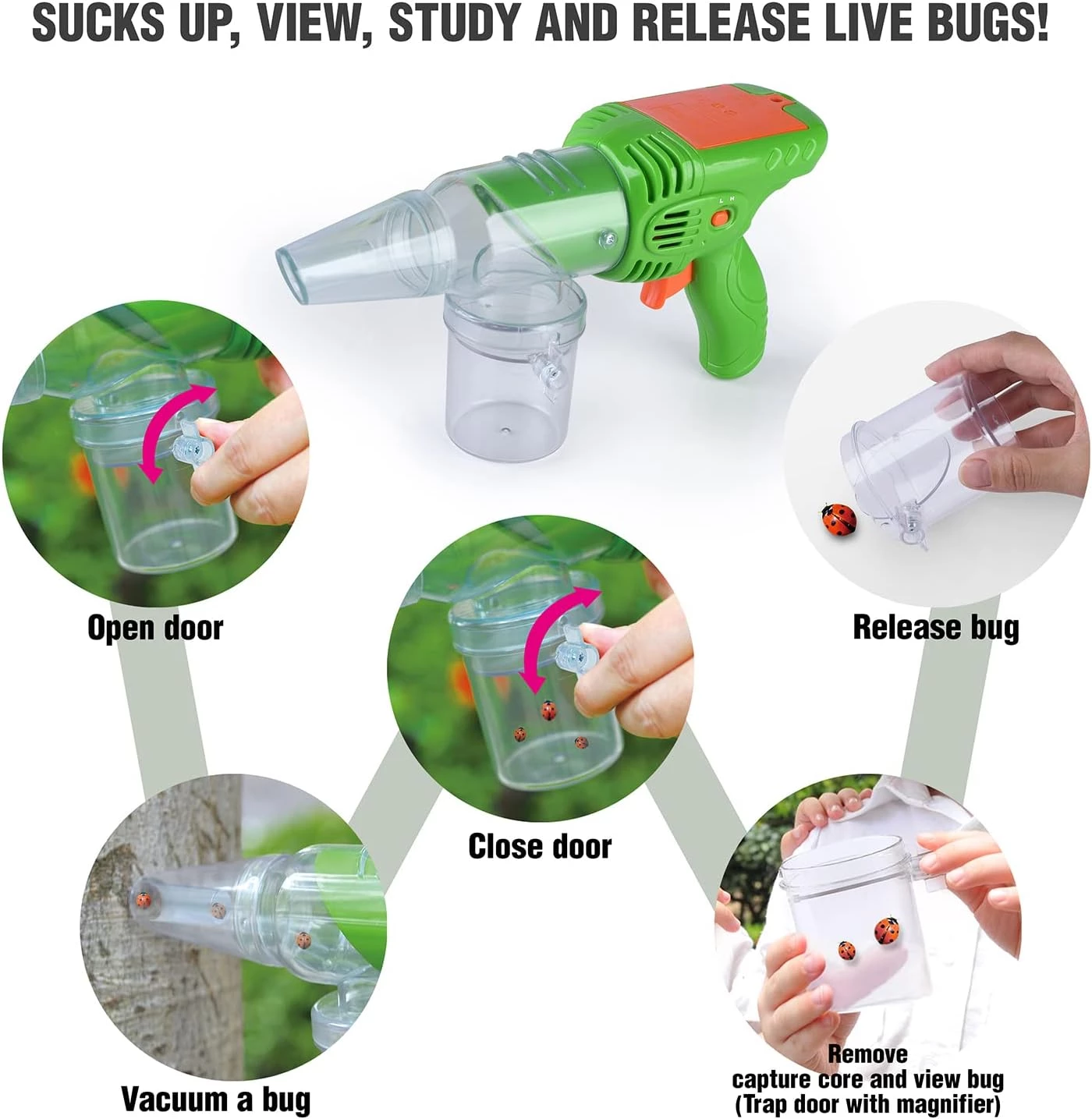 SUCKS UP, VIEW, STUDY AND RELEASE LIVE BUGS!

L H

Open door

Release bug

Close door

Vacuum a bug

Remove capture core and view bug (Trap door with magnifier)