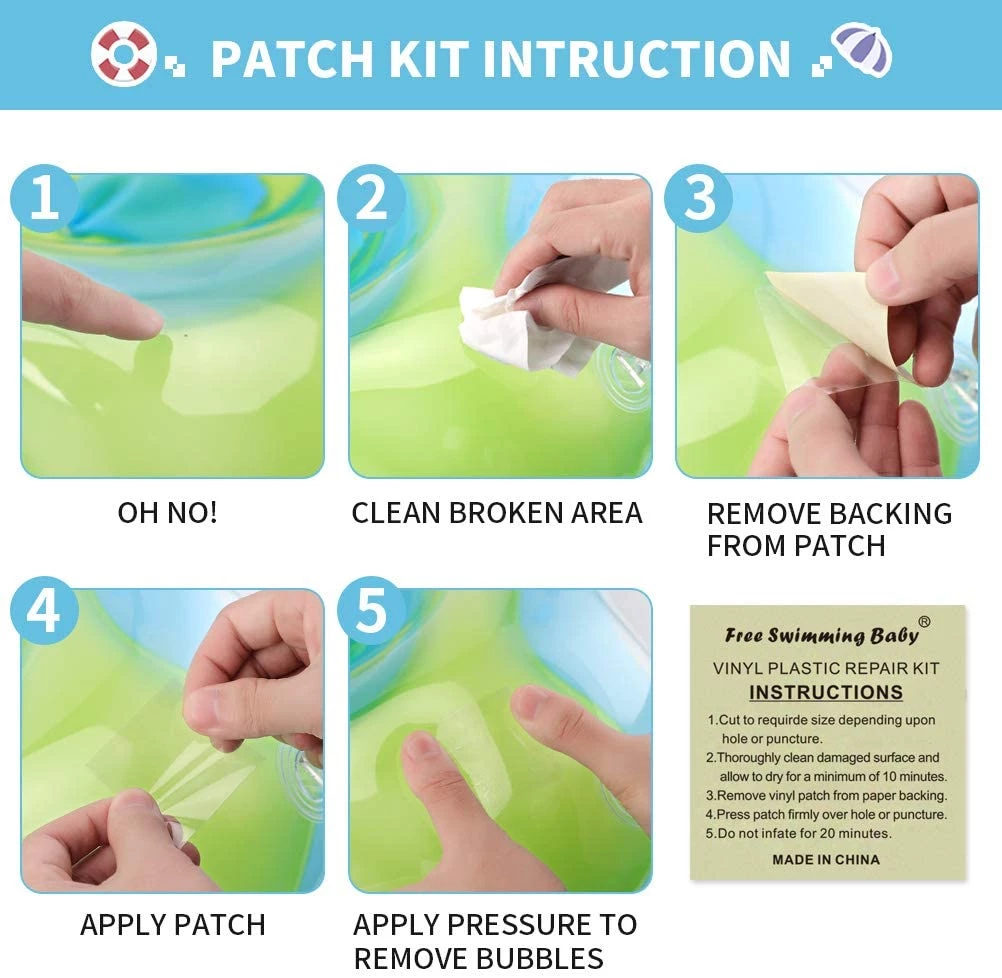 PATCH KIT INTRUCTION

1

OH NO!

2

CLEAN BROKEN AREA

3

REMOVE BACKING FROM PATCH

4

APPLY PATCH

5

APPLY PRESSURE TO REMOVE BUBBLES

Free Swimming Baby®

VINYL PLASTIC REPAIR KIT

INSTRUCTIONS

1.Cut to requirde size depending upon hole or puncture.
2.Thoroughly clean damaged surface and allow to dry for a minimum of 10 minutes.
3.Remove vinyl patch from paper backing.
4.Press patch firmly over hole or puncture.
5.Do not infate for 20 minutes.

MADE IN CHINA