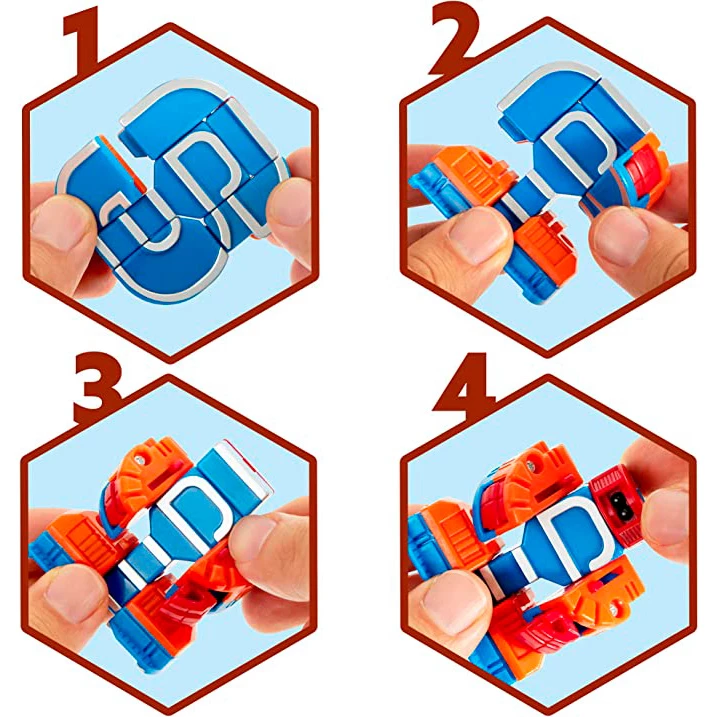 1
2
3
4