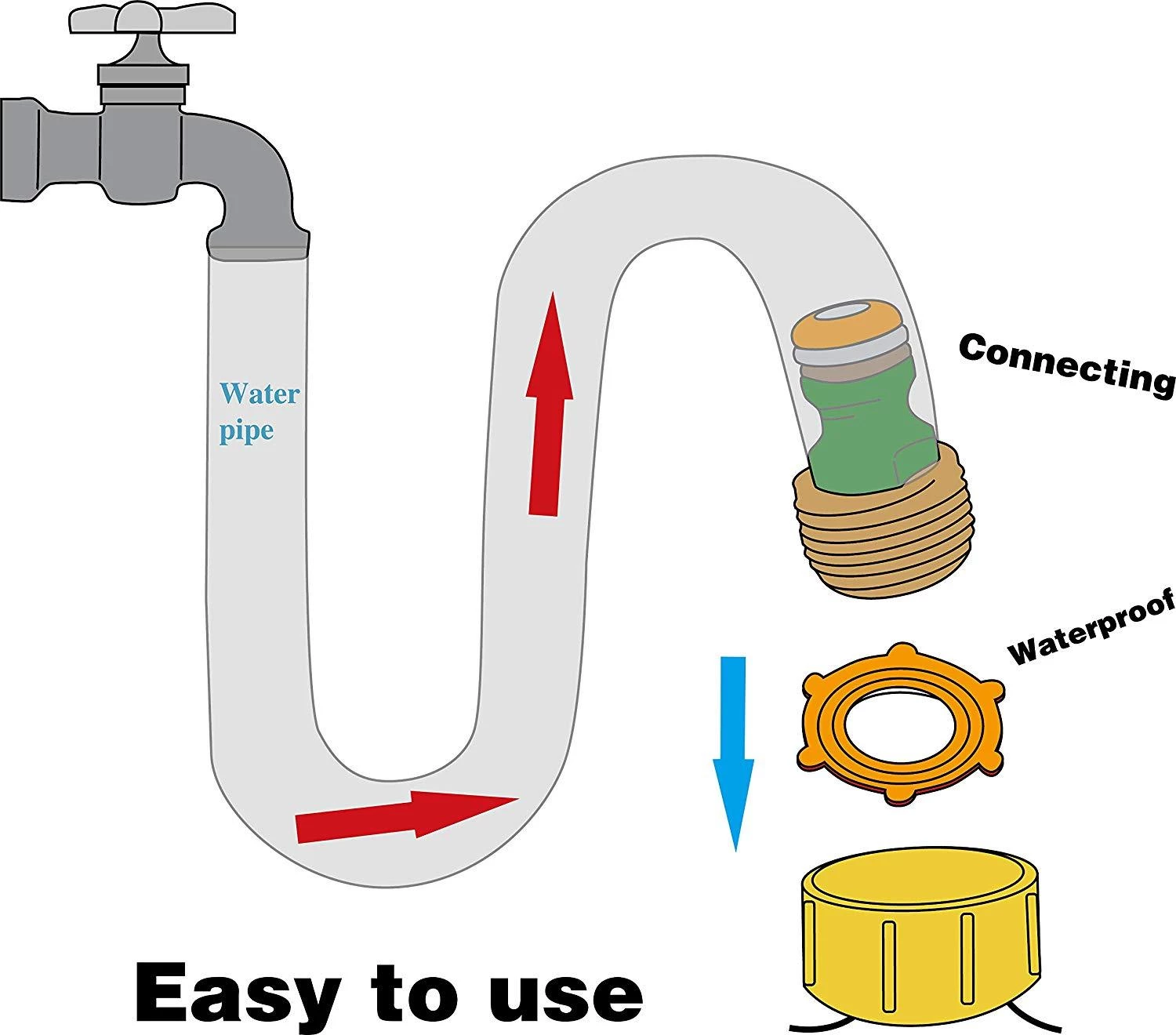 Water pipe

Connecting

Waterproof

Easy to use