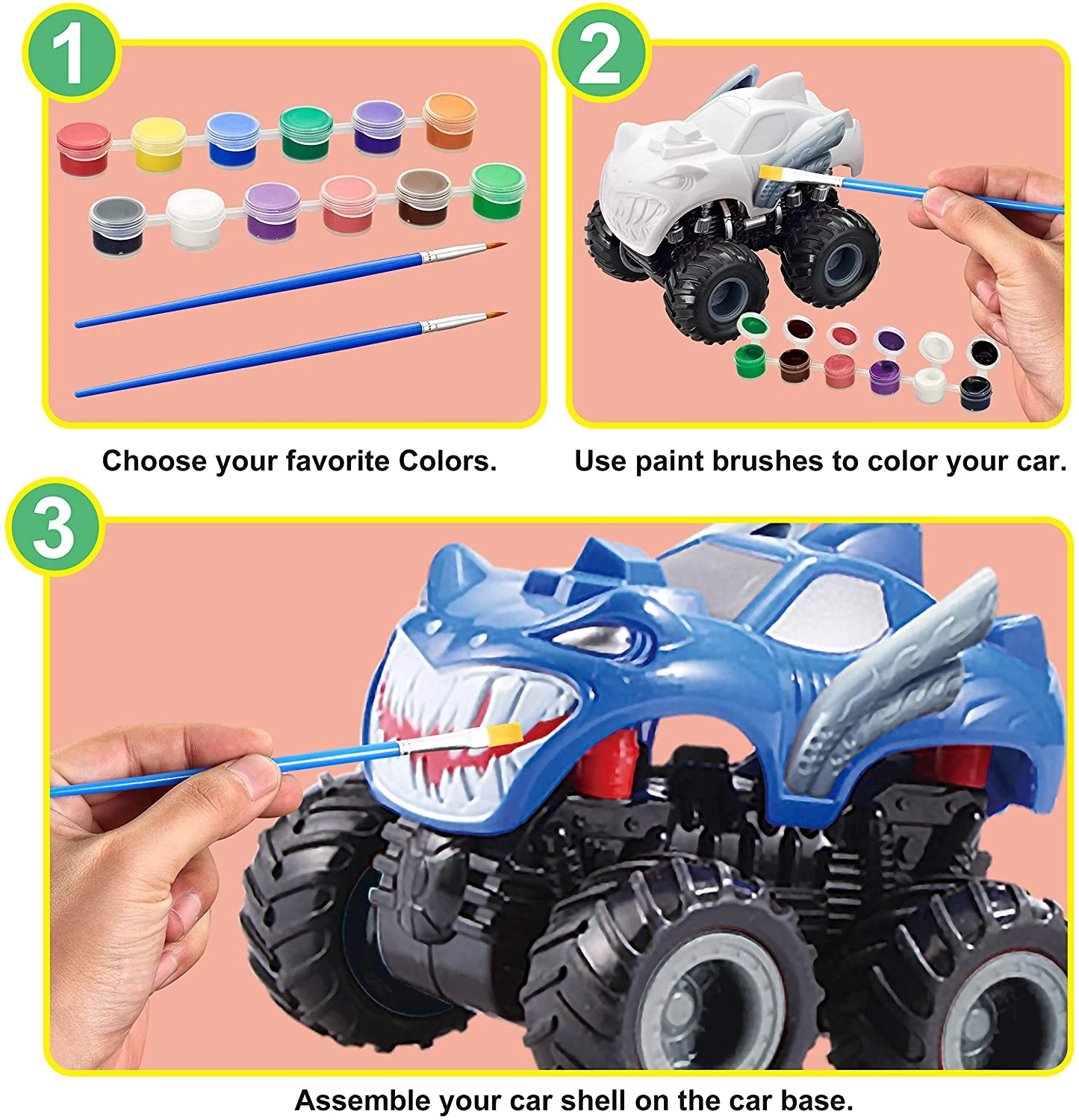 1

Choose your favorite Colors.

2

Use paint brushes to color your car.

3

Assemble your car shell on the car base.