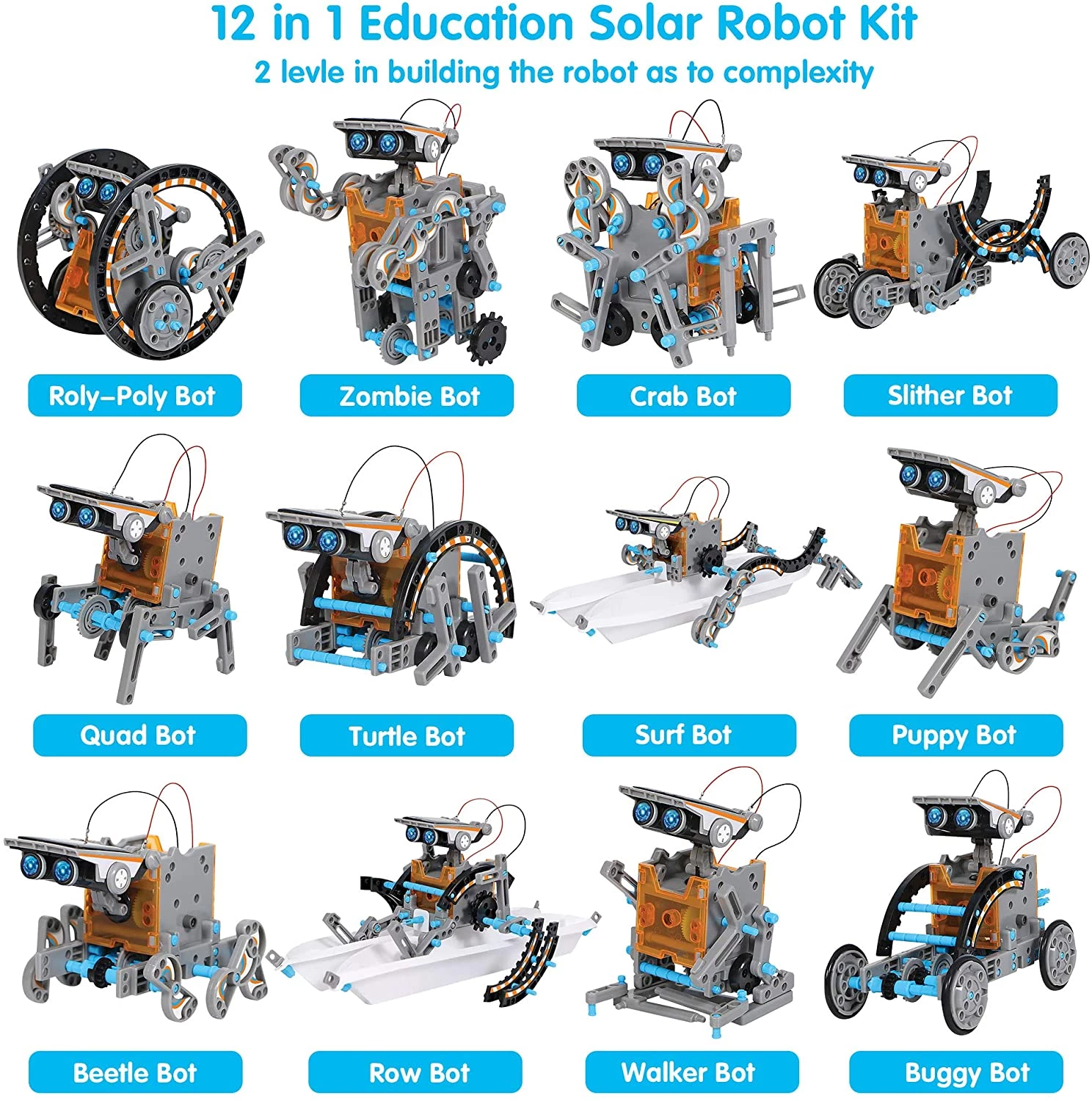 12 in 1 Education Solar Robot Kit
2 levle in building the robot as to complexity

Roly–Poly Bot
Zombie Bot
Crab Bot
Slither Bot

Quad Bot
Turtle Bot
Surf Bot
Puppy Bot

Beetle Bot
Row Bot
Walker Bot
Buggy Bot