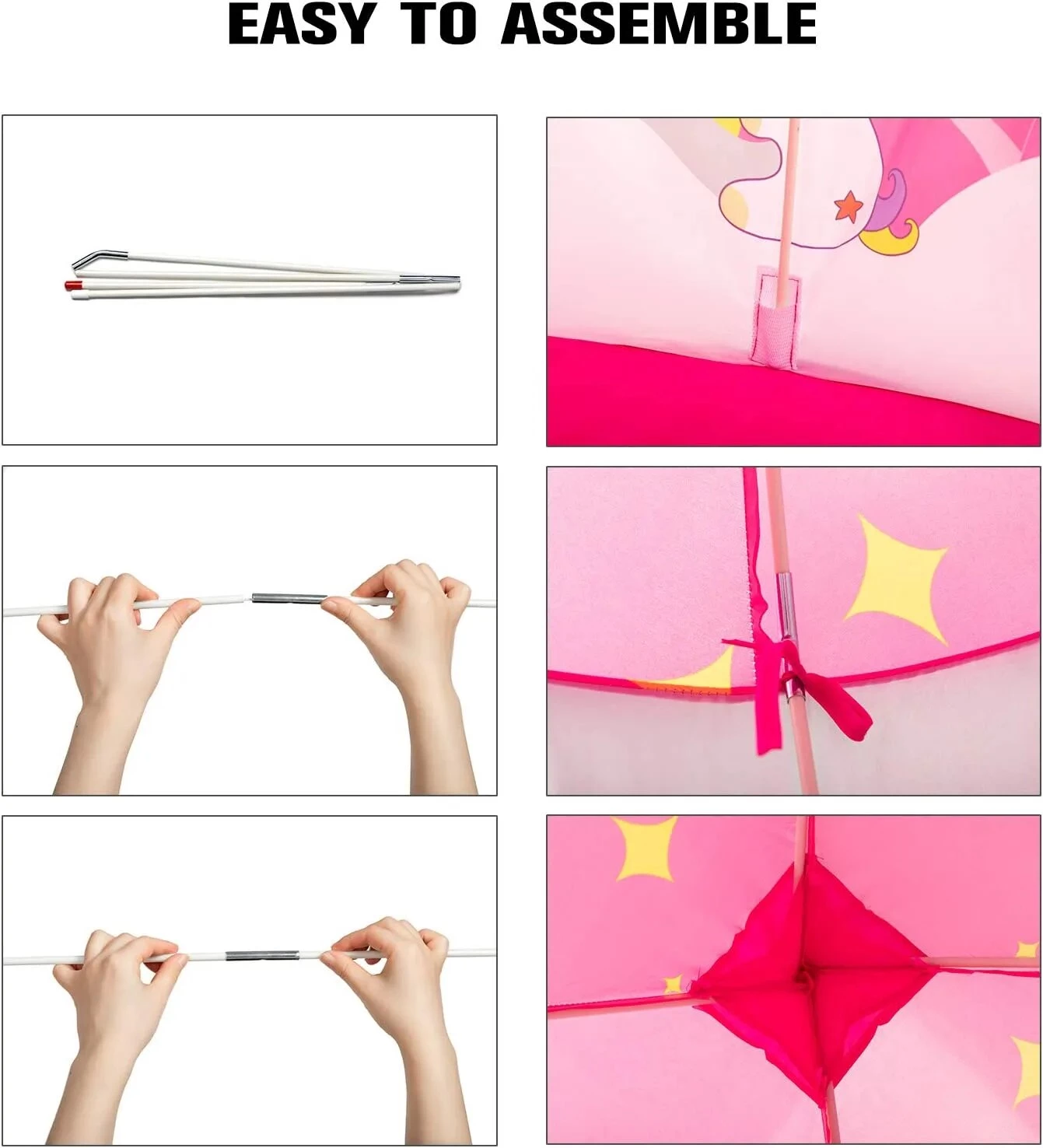 EASY TO ASSEMBLE