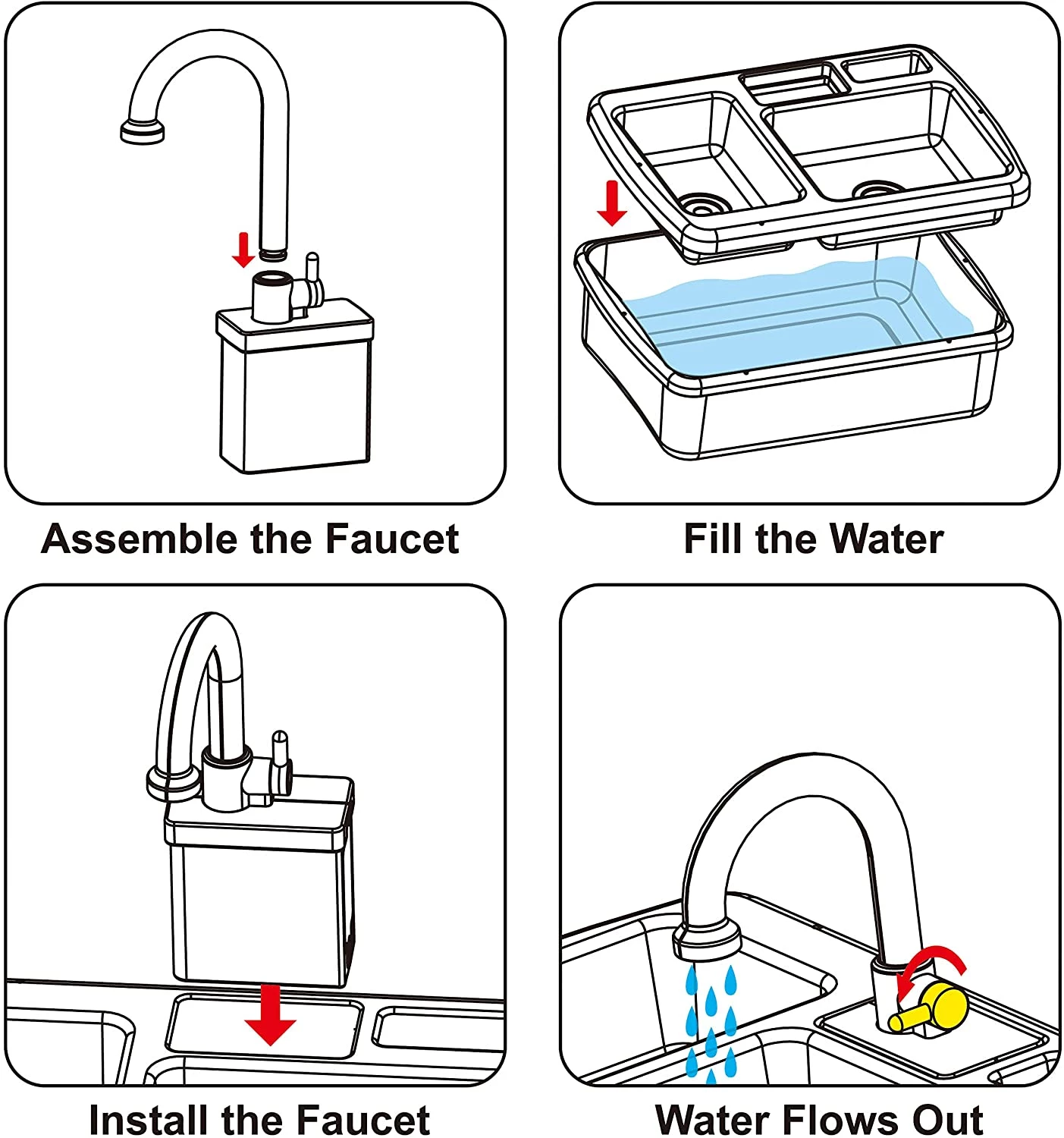 Assemble the Faucet

Fill the Water

Install the Faucet

Water Flows Out