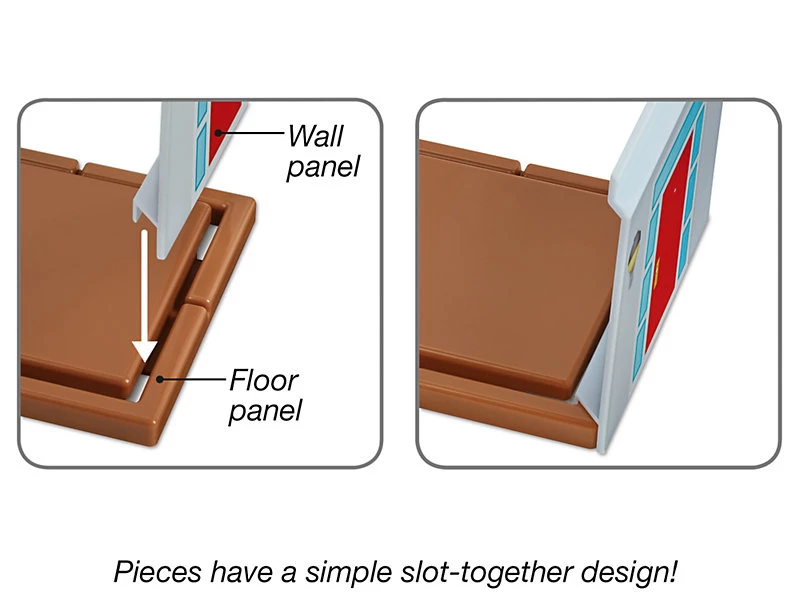 Wall panel

Floor panel

Pieces have a simple slot-together design!