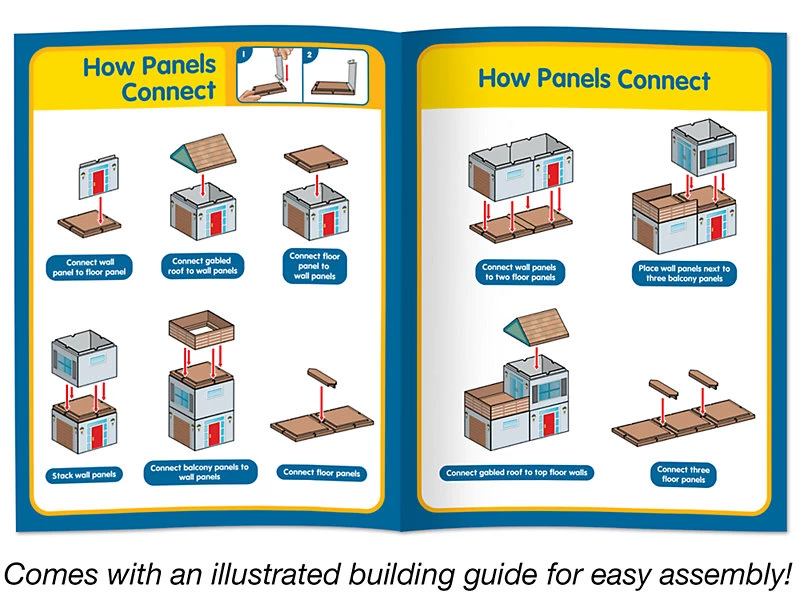 How Panels Connect

1

2

Connect wall panel to floor panel

Connect gabled roof to wall panels

Connect floor panel to wall panels

Stack wall panels

Connect balcony panels to wall panels

Connect floor panels

How Panels Connect

Connect wall panels to two floor panels

Place wall panels next to three balcony panels

Connect gabled roof to top floor walls

Connect three floor panels

Comes with an illustrated building guide for easy assembly!