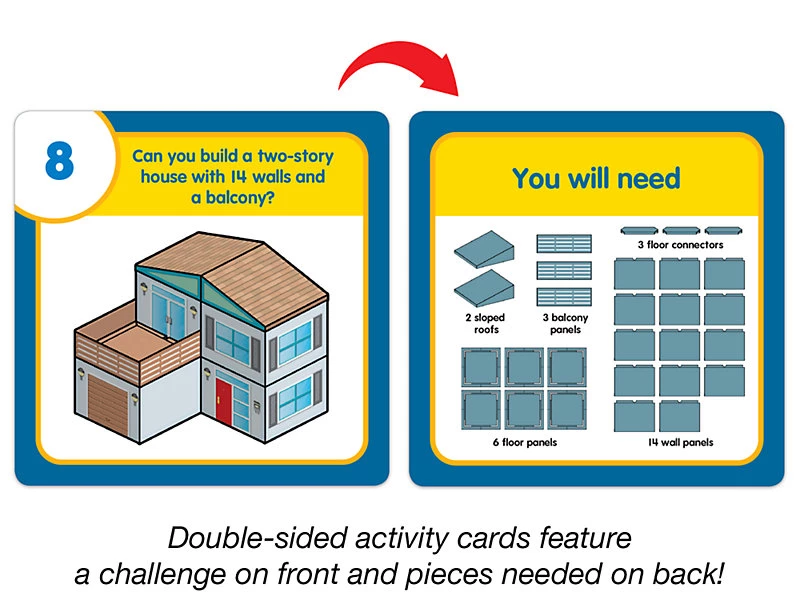 8

Can you build a two-story house with 14 walls and a balcony?

You will need

2 sloped roofs

3 balcony panels

3 floor connectors

6 floor panels

14 wall panels

Double-sided activity cards feature a challenge on front and pieces needed on back!