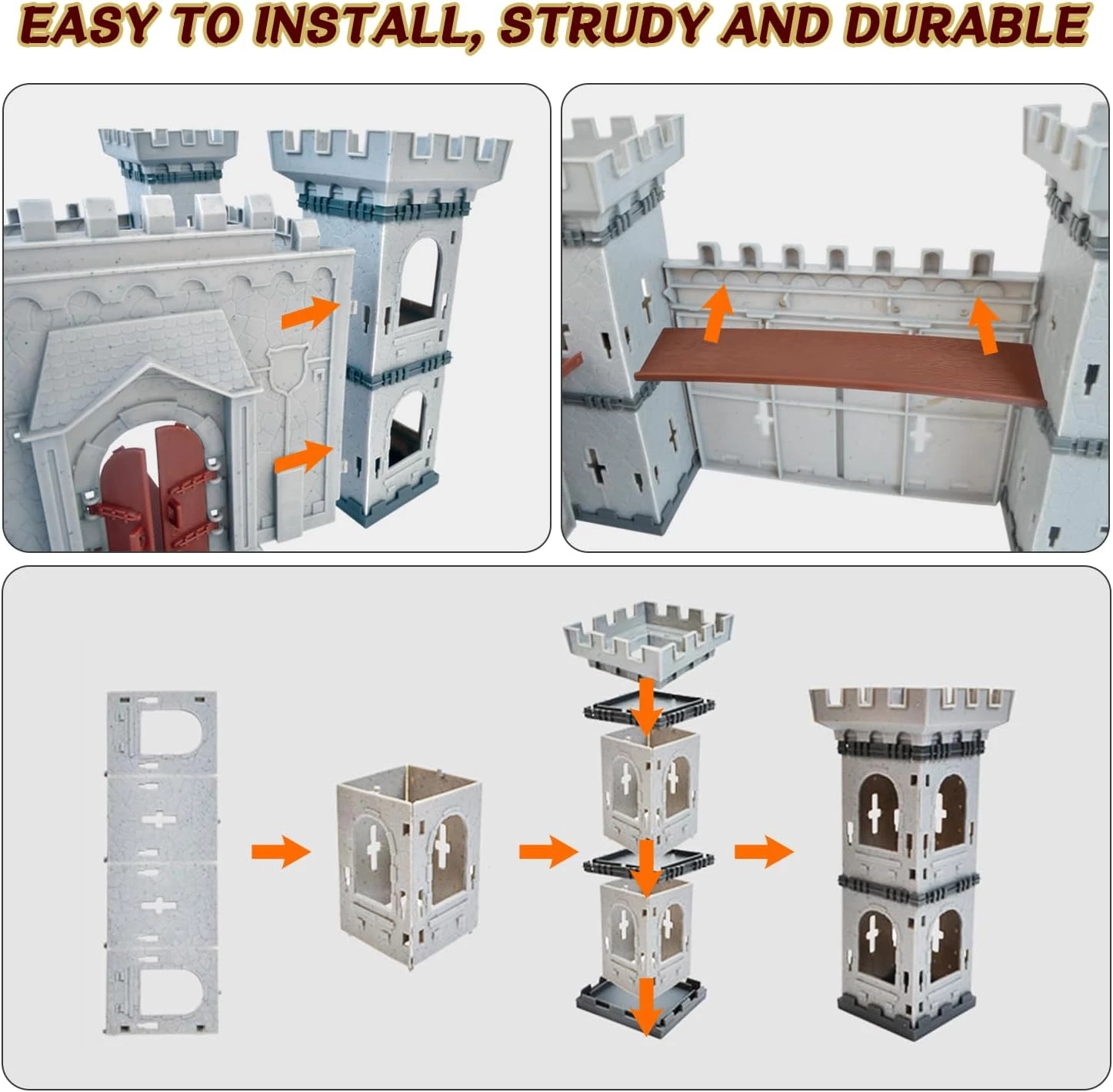 EASY TO INSTALL, STRUDY AND DURABLE