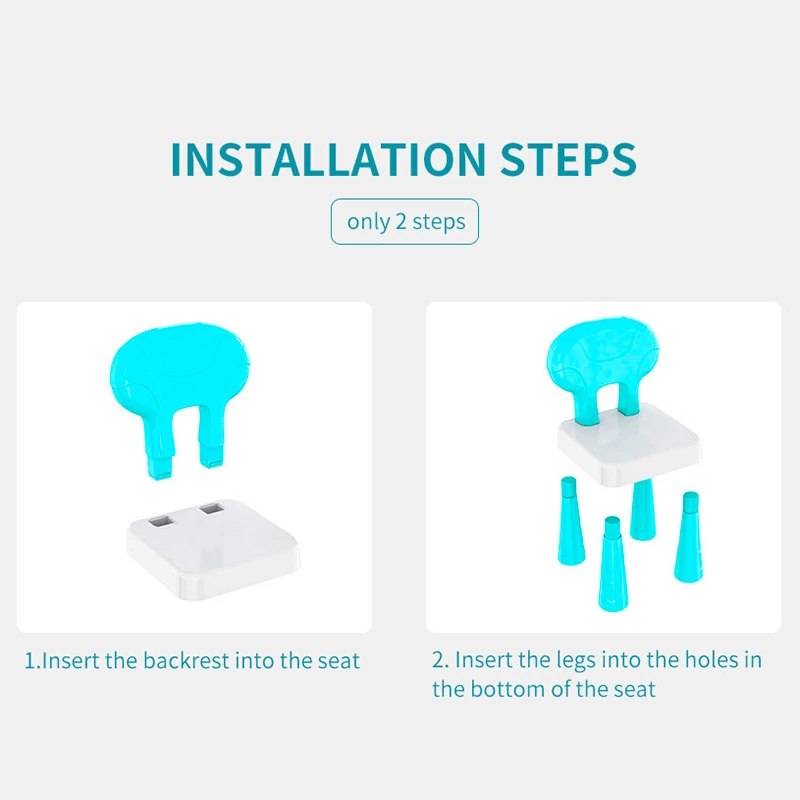 INSTALLATION STEPS

only 2 steps

1.Insert the backrest into the seat

2. Insert the legs into the holes in the bottom of the seat