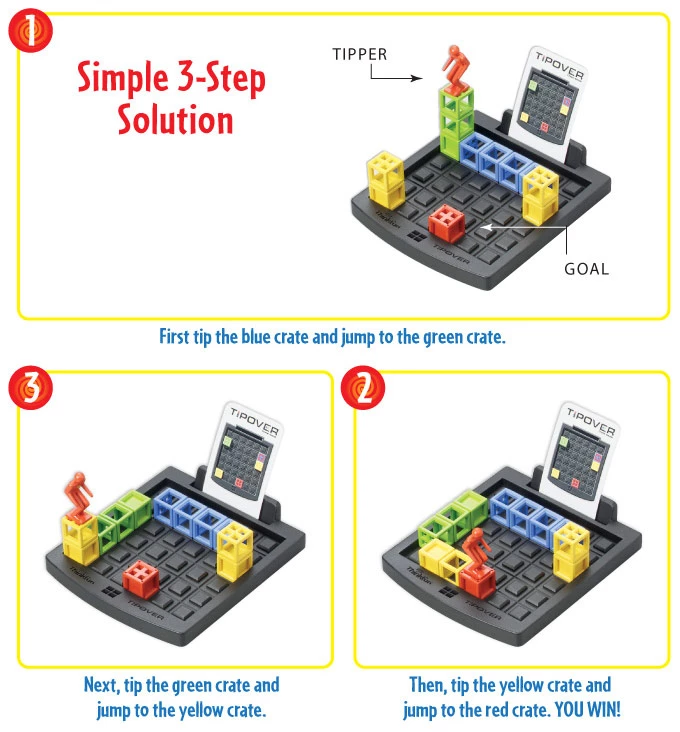 1

Simple 3-Step Solution

TIPPER

TiPOVER

ThinkFun

TiPOVER

GOAL

First tip the blue crate and jump to the green crate.

3

TiPOVER

ThinkFun

TiPOVER

Next, tip the green crate and jump to the yellow crate.

2

TiPOVER

ThinkFun

TiPOVER

Then, tip the yellow crate and jump to the red crate. YOU WIN!