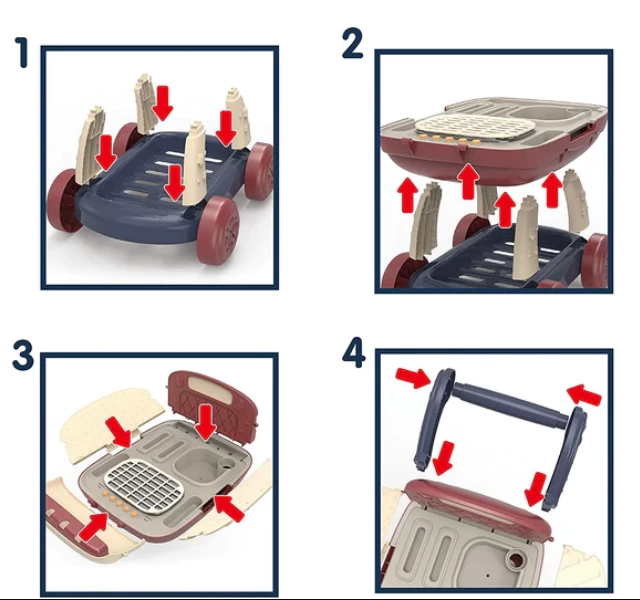 1

2

3

4