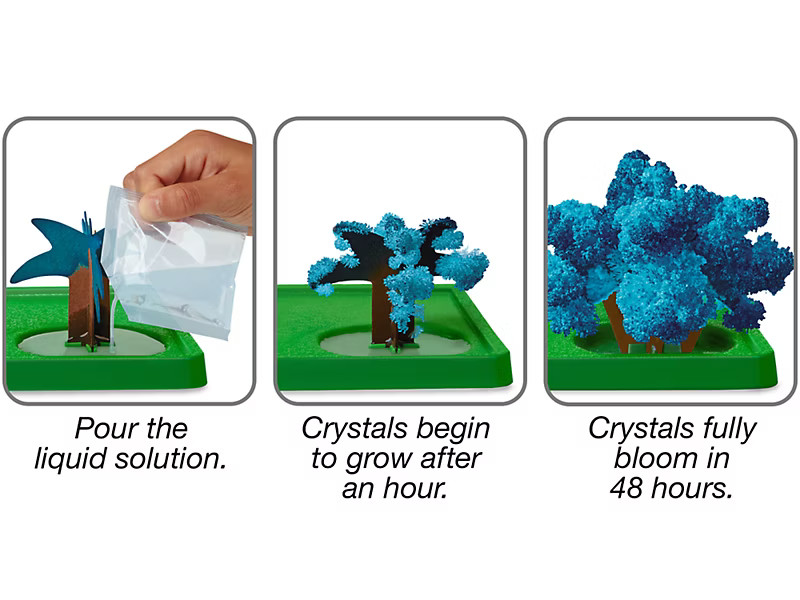 Pour the liquid solution.

Crystals begin to grow after an hour.

Crystals fully bloom in 48 hours.